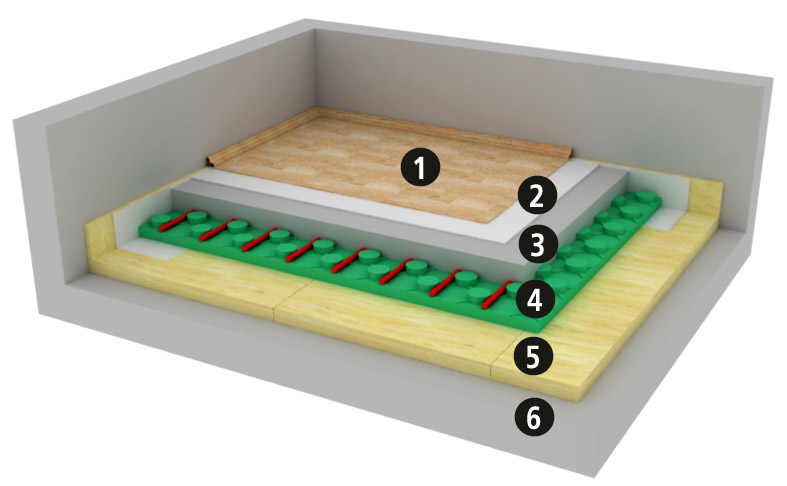 1
2
3
4
5
6